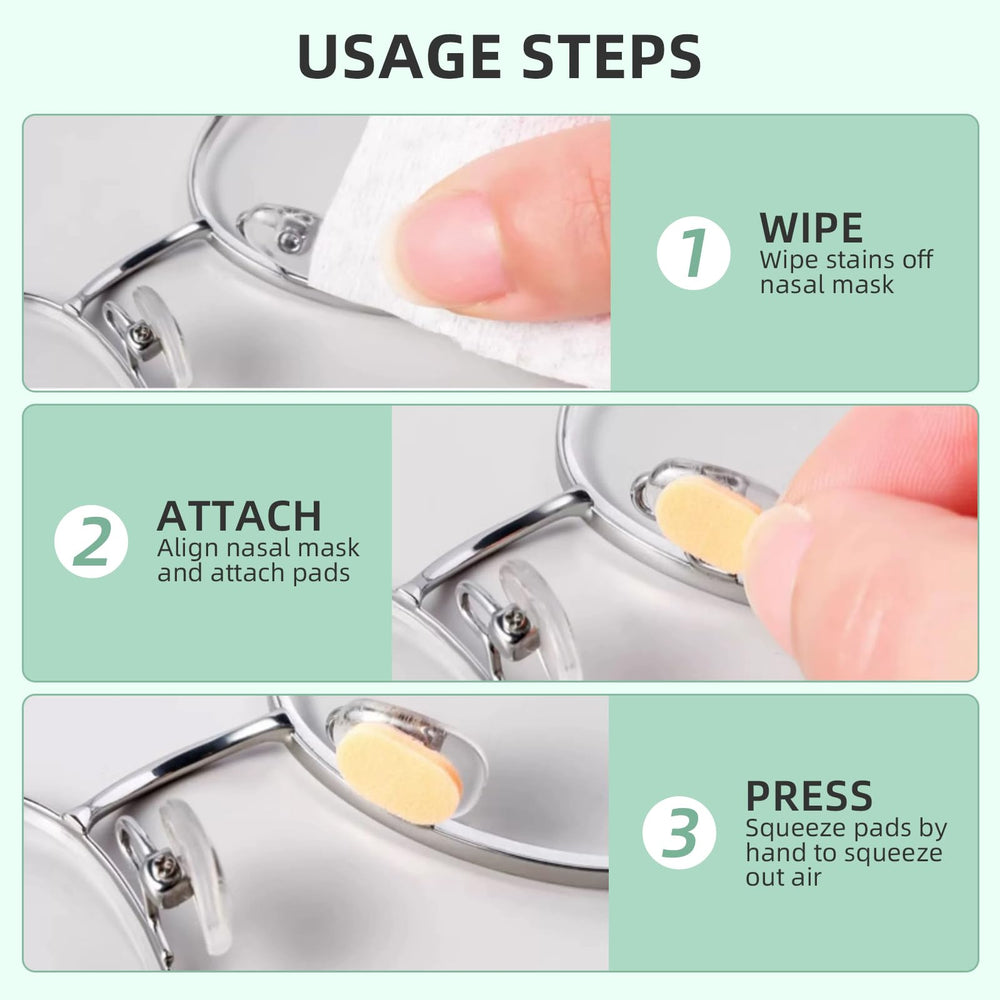 USAGE STEPS

1 WIPE
Wipe stains off nasal mask

2 ATTACH
Align nasal mask and attach pads

3 PRESS
Squeeze pads by hand to squeeze out air