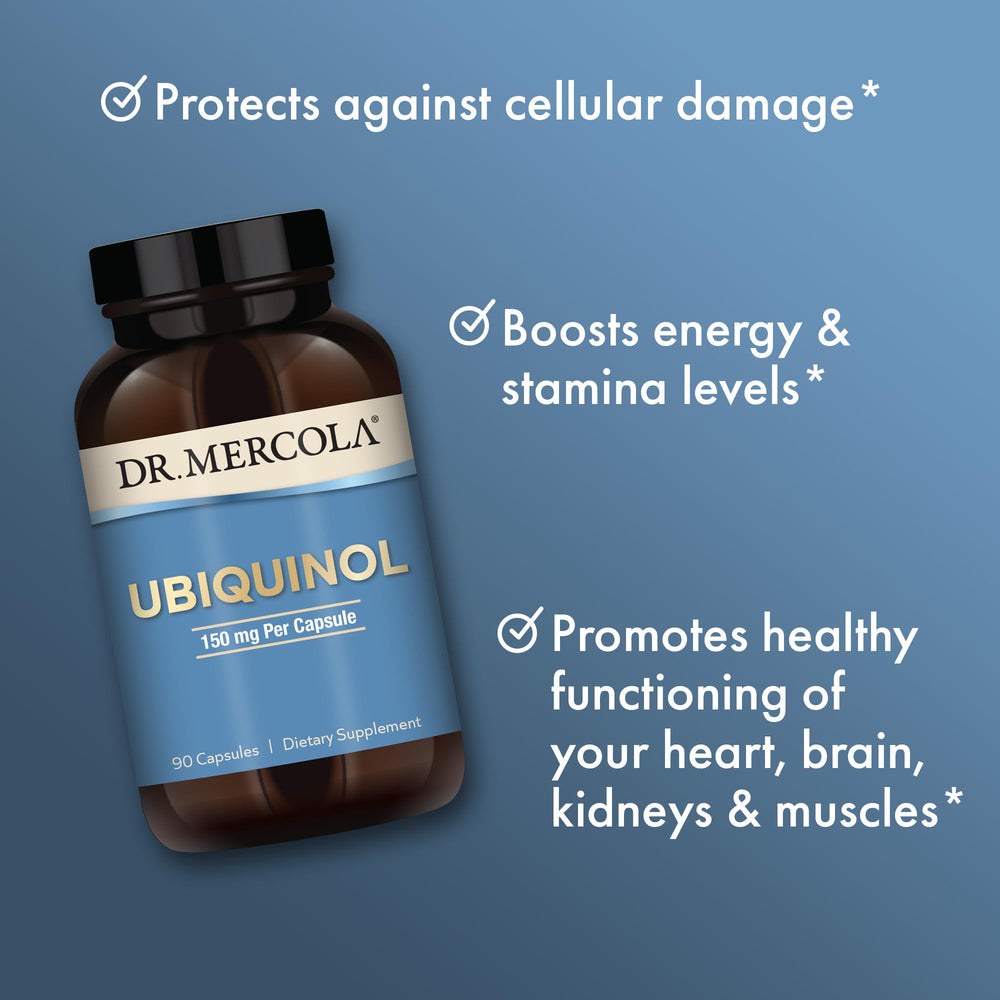 Protects against cellular damage*

DR. MERCOLA®

UBIQUINOL

150 mg Per Capsule

90 Capsules | Dietary Supplement

Boosts energy & stamina levels*

Promotes healthy functioning of your heart, brain, kidneys & muscles*