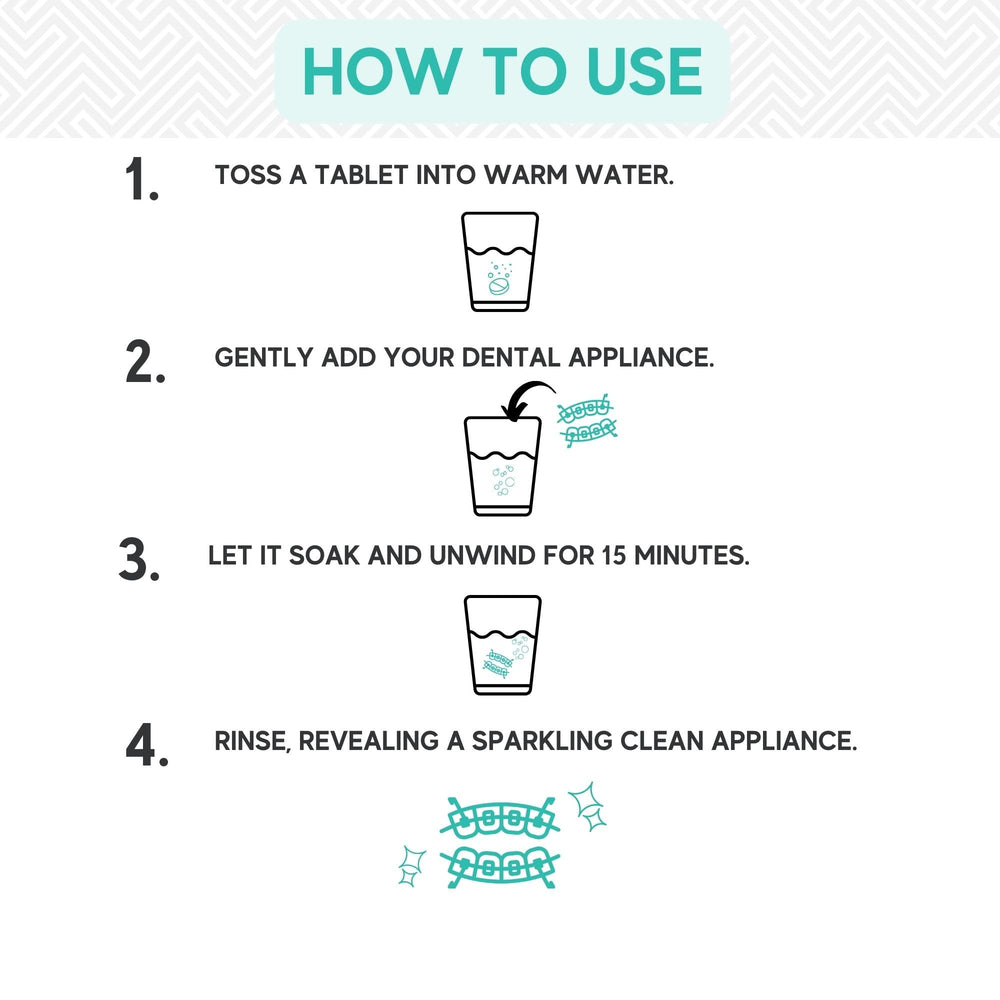 HOW TO USE

1. TOSS A TABLET INTO WARM WATER.

2. GENTLY ADD YOUR DENTAL APPLIANCE.

3. LET IT SOAK AND UNWIND FOR 15 MINUTES.

4. RINSE, REVEALING A SPARKLING CLEAN APPLIANCE.