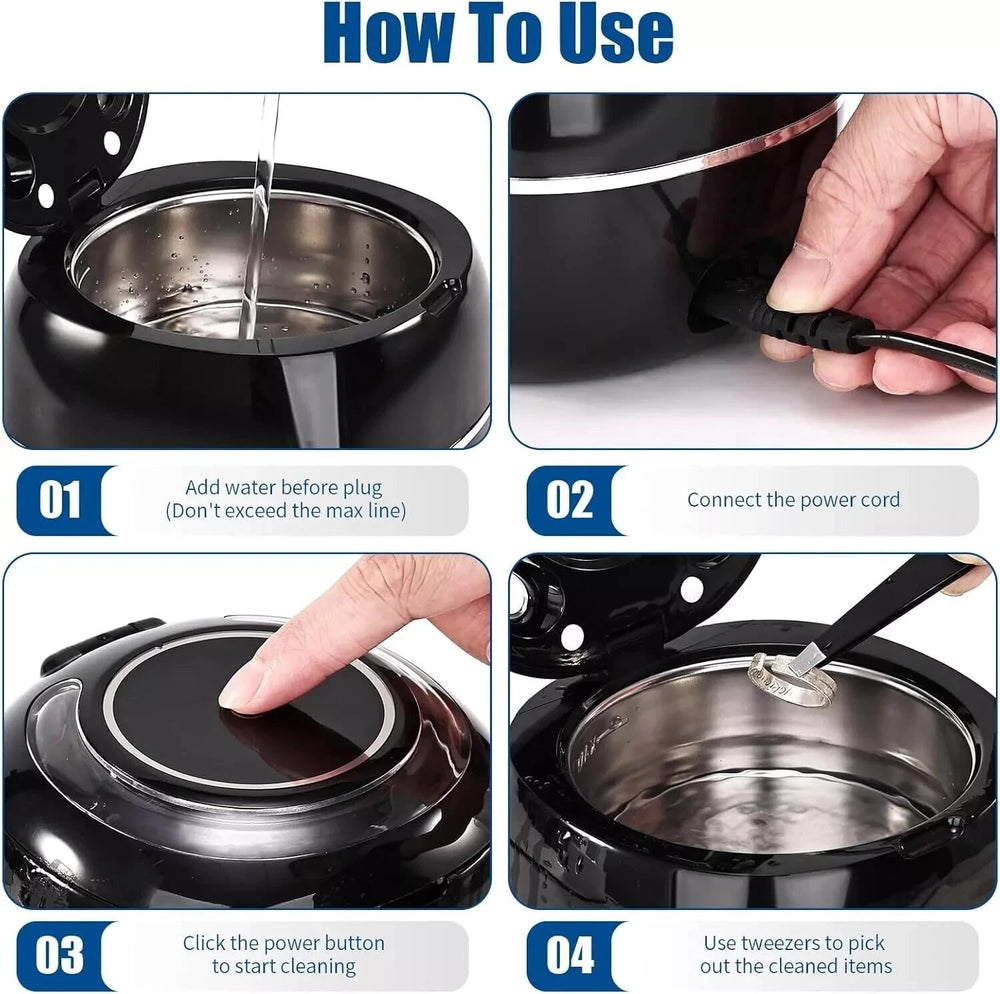 How To Use

01 Add water before plug (Don't exceed the max line)

02 Connect the power cord

03 Click the power button to start cleaning

04 Use tweezers to pick out the cleaned items