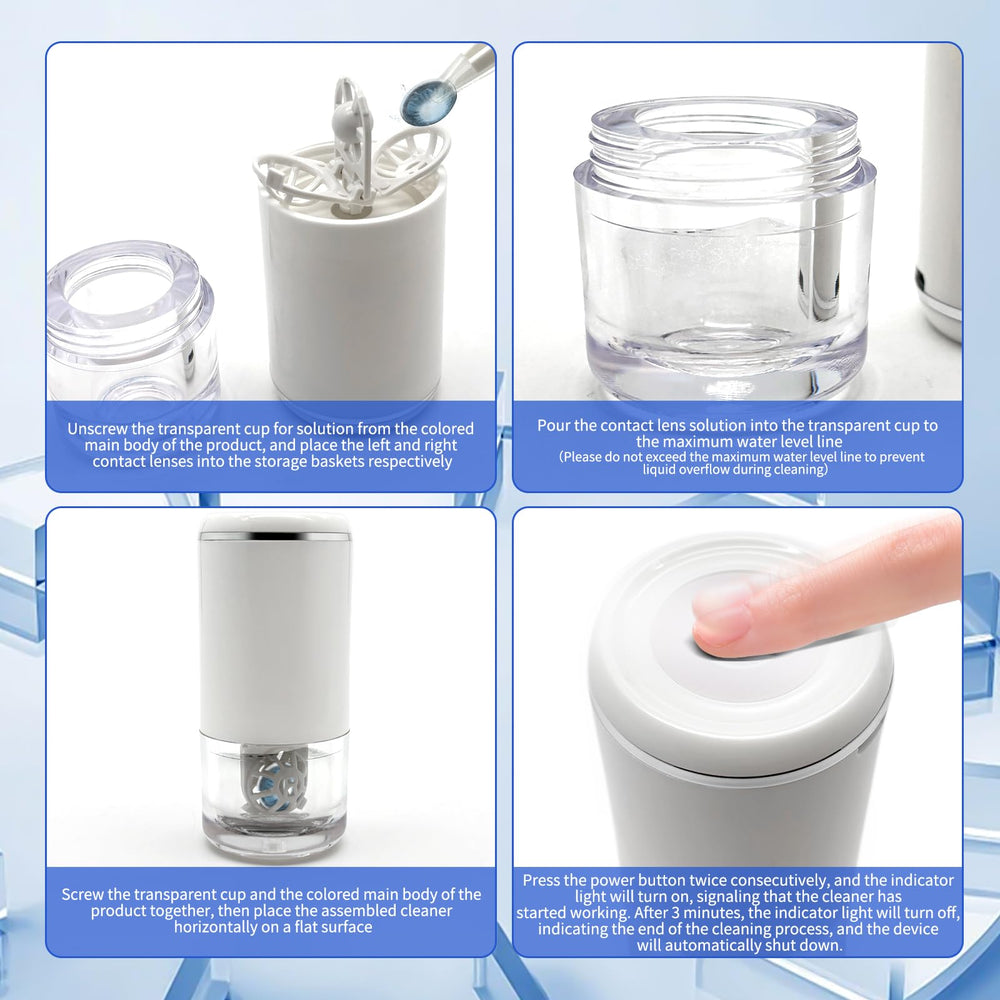 Unscrew the transparent cup for solution from the colored main body of the product, and place the left and right contact lenses into the storage baskets respectively

Pour the contact lens solution into the transparent cup to the maximum water level line
(Please do not exceed the maximum water level line to prevent liquid overflow during cleaning)

Screw the transparent cup and the colored main body of the product together, then place the assembled cleaner horizontally on a flat surface

Press the power button twice consecutively, and the indicator light will turn on, signaling that the cleaner has started working. After 3 minutes, the indicator light will turn off, indicating the end of the cleaning process, and the device will automatically shut down.