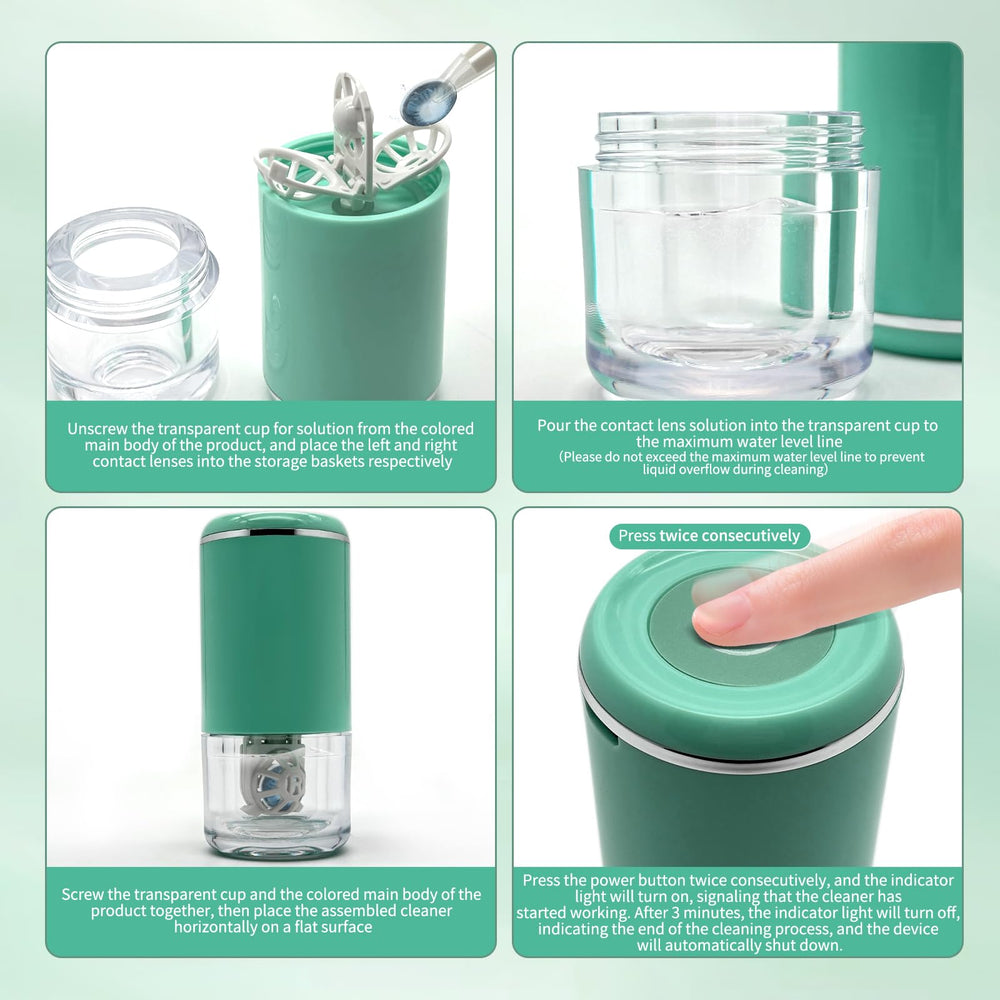 Unscrew the transparent cup for solution from the colored main body of the product, and place the left and right contact lenses into the storage baskets respectively

Pour the contact lens solution into the transparent cup to the maximum water level line
(Please do not exceed the maximum water level line to prevent liquid overflow during cleaning)

Screw the transparent cup and the colored main body of the product together, then place the assembled cleaner horizontally on a flat surface

Press twice consecutively

Press the power button twice consecutively, and the indicator light will turn on, signaling that the cleaner has started working. After 3 minutes, the indicator light will turn off, indicating the end of the cleaning process, and the device will automatically shut down.