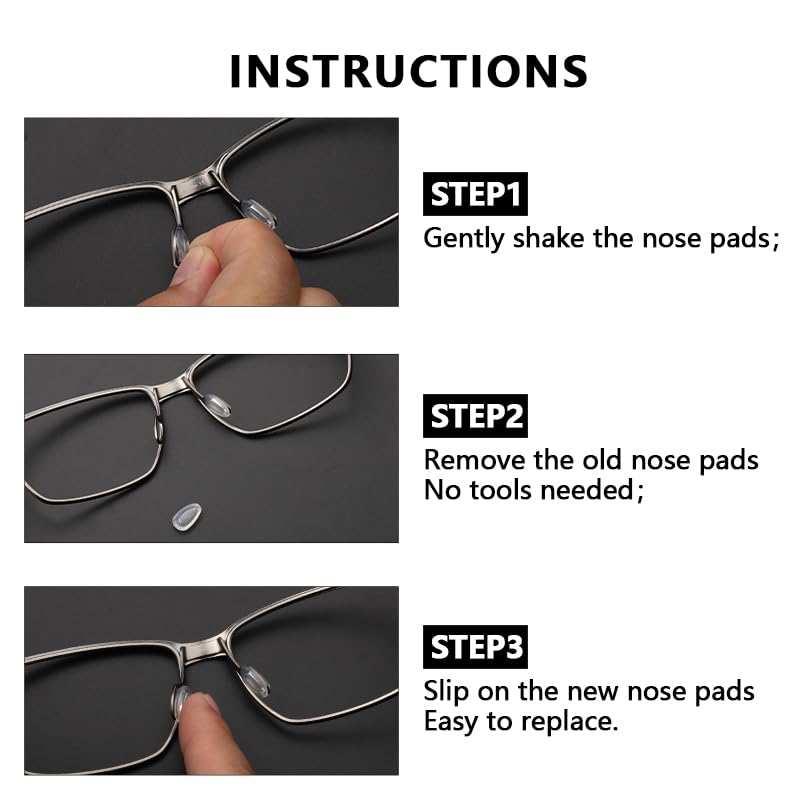 INSTRUCTIONS

STEP1
Gently shake the nose pads;

STEP2
Remove the old nose pads
No tools needed;

STEP3
Slip on the new nose pads
Easy to replace.