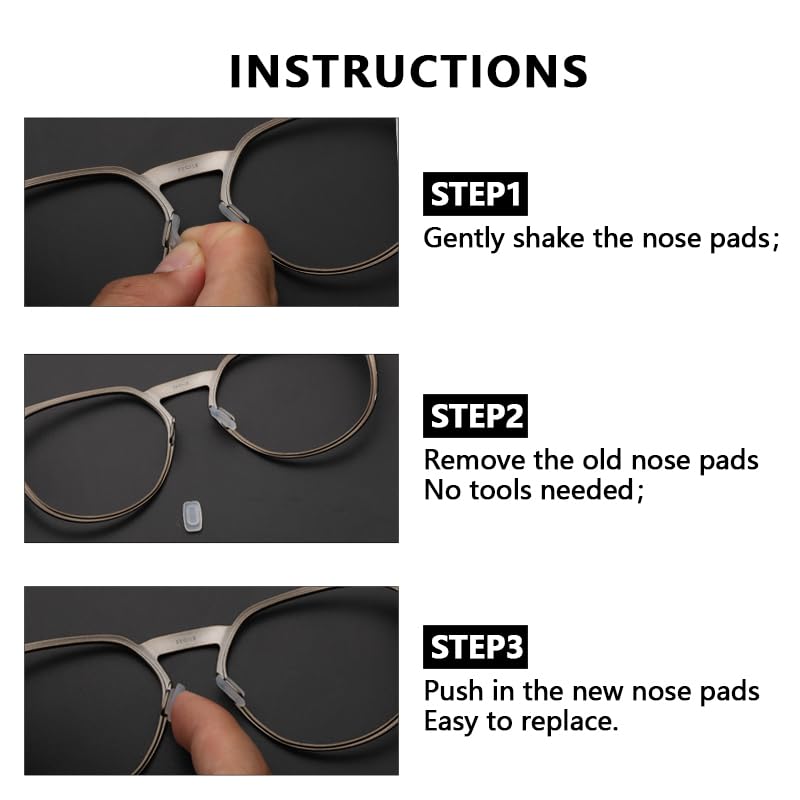 INSTRUCTIONS

STEP1
Gently shake the nose pads;

STEP2
Remove the old nose pads
No tools needed;

STEP3
Push in the new nose pads
Easy to replace.