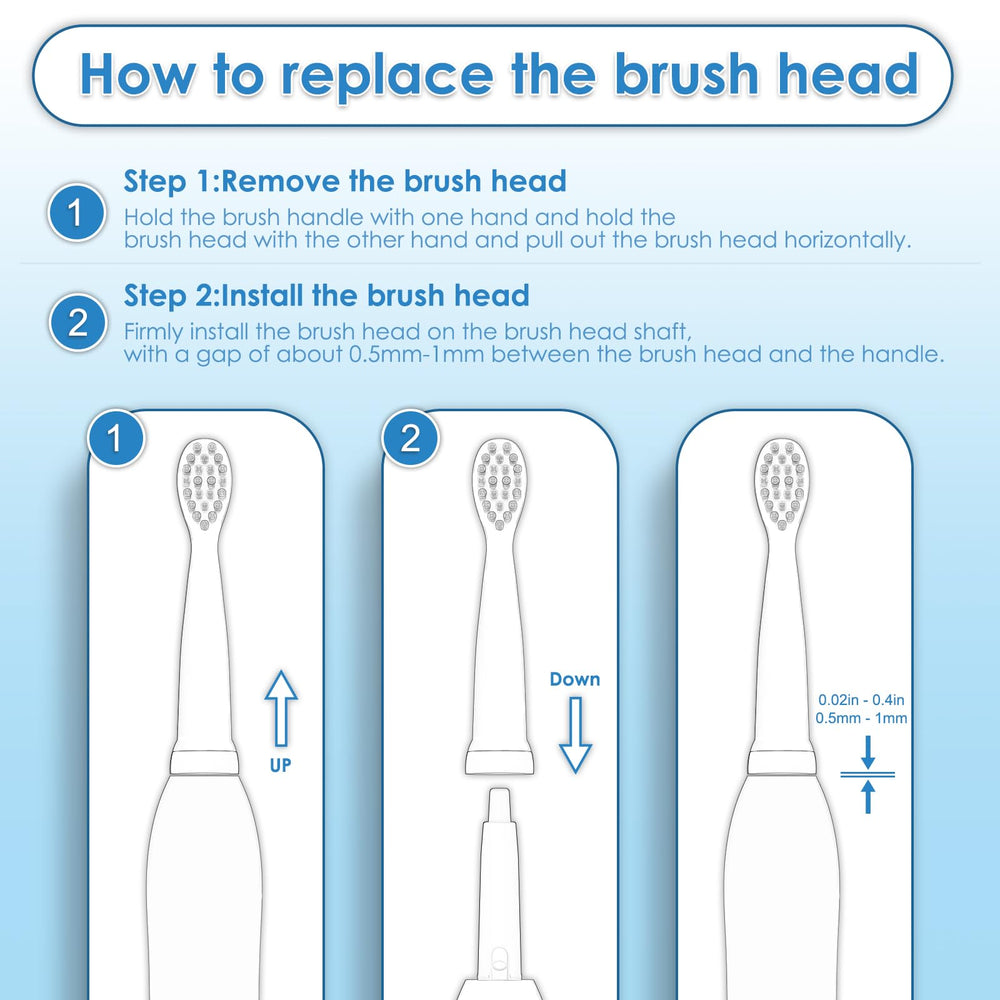 How to replace the brush head

1 Step 1:Remove the brush head
Hold the brush handle with one hand and hold the brush head with the other hand and pull out the brush head horizontally.

2 Step 2:Install the brush head
Firmly install the brush head on the brush head shaft, with a gap of about 0.5mm-1mm between the brush head and the handle.

1

UP

2

Down

0.02in - 0.4in
0.5mm - 1mm