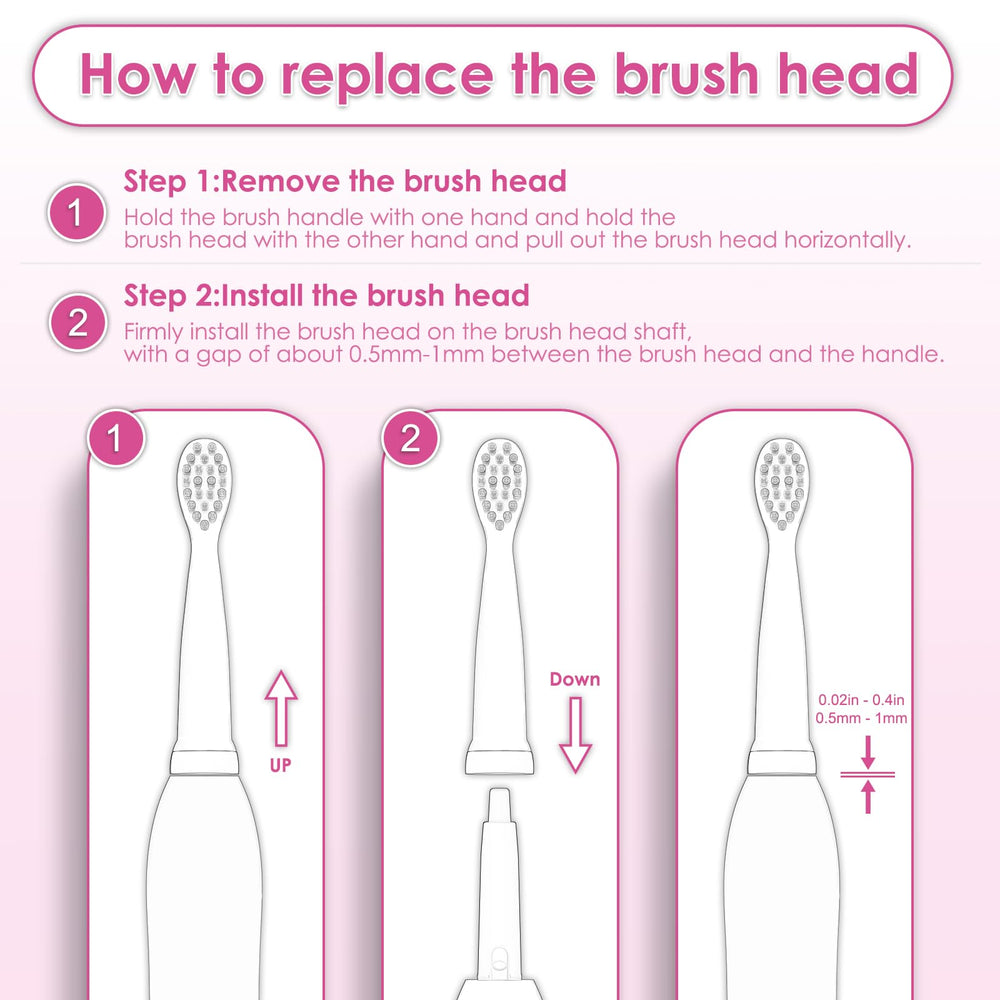 How to replace the brush head

1 Step 1:Remove the brush head
Hold the brush handle with one hand and hold the brush head with the other hand and pull out the brush head horizontally.

2 Step 2:Install the brush head
Firmly install the brush head on the brush head shaft, with a gap of about 0.5mm-1mm between the brush head and the handle.

1

UP

2

Down

0.02in - 0.4in
0.5mm - 1mm