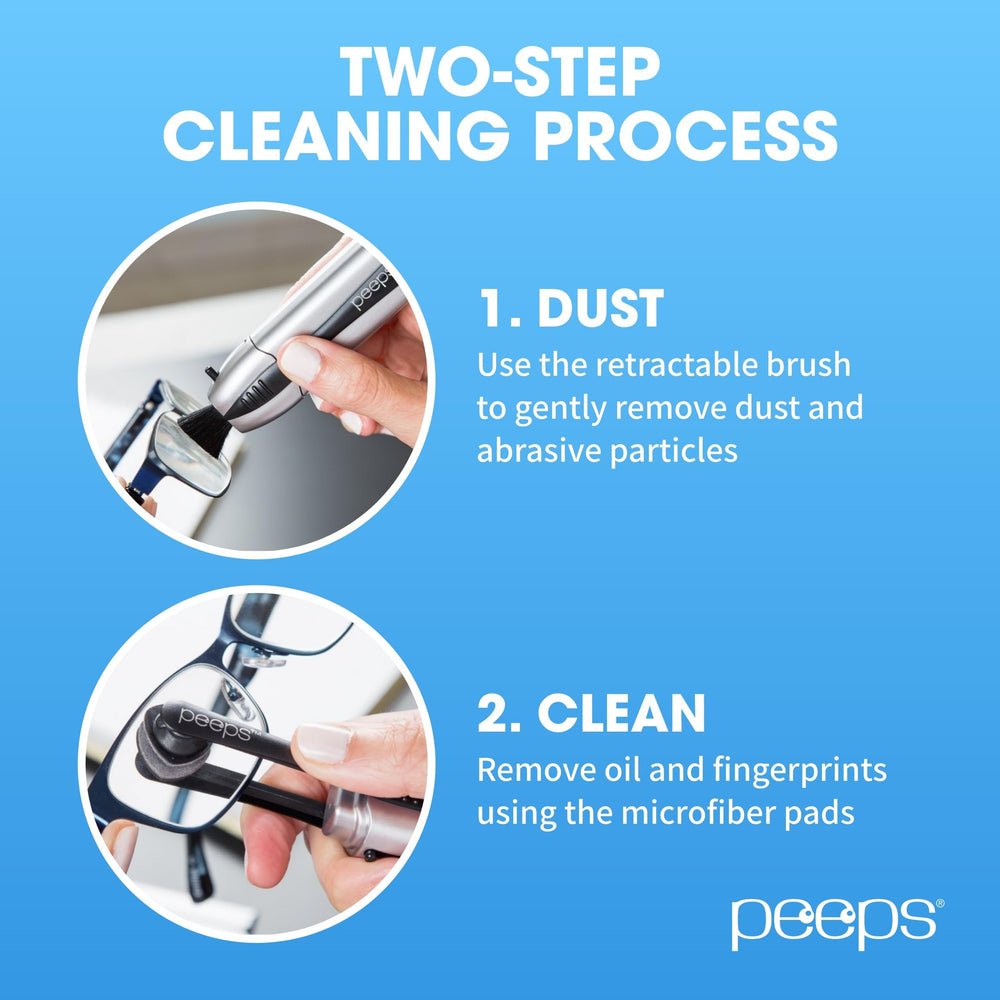 TWO-STEP CLEANING PROCESS

peeps

1. DUST
Use the retractable brush to gently remove dust and abrasive particles

peeps

2. CLEAN
Remove oil and fingerprints using the microfiber pads

peeps®