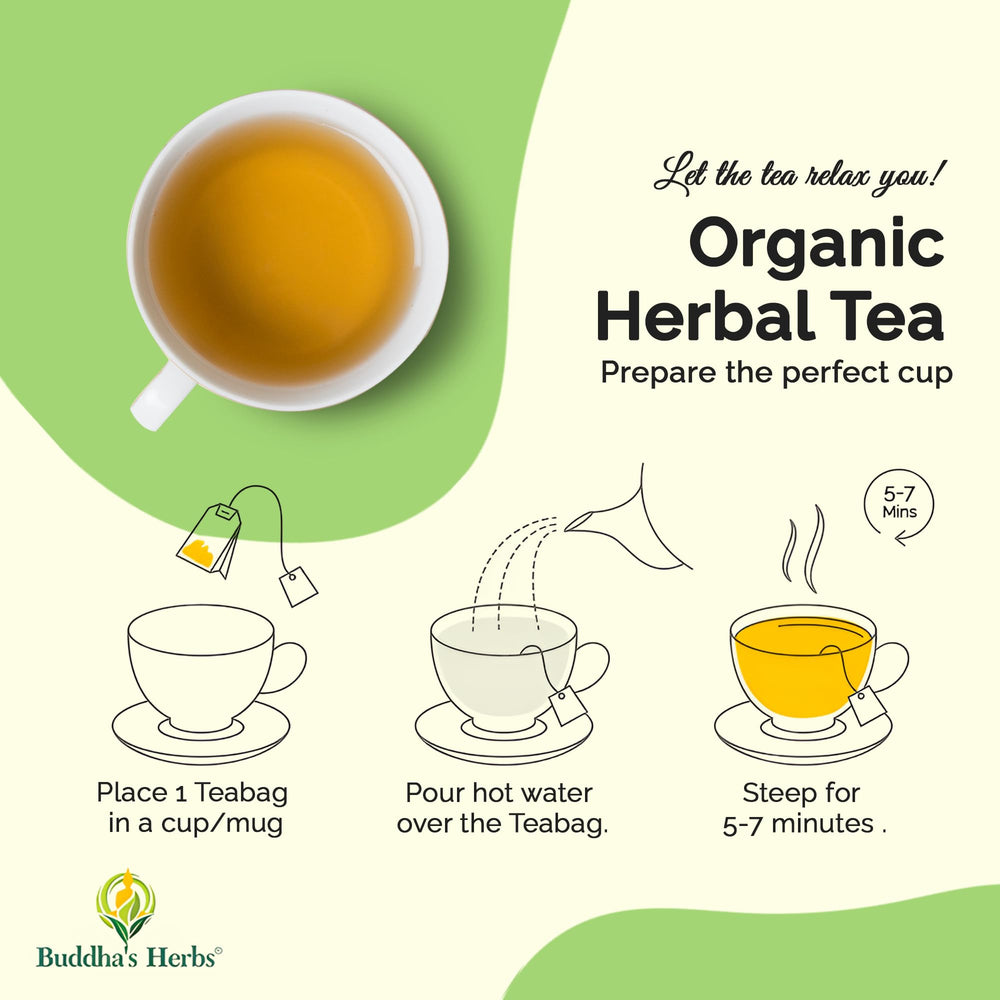 Let the tea relax you!

Organic Herbal Tea

Prepare the perfect cup

5-7 Mins

Place 1 Teabag in a cup/mug

Pour hot water over the Teabag.

Steep for 5-7 minutes .

Buddha's Herbs©