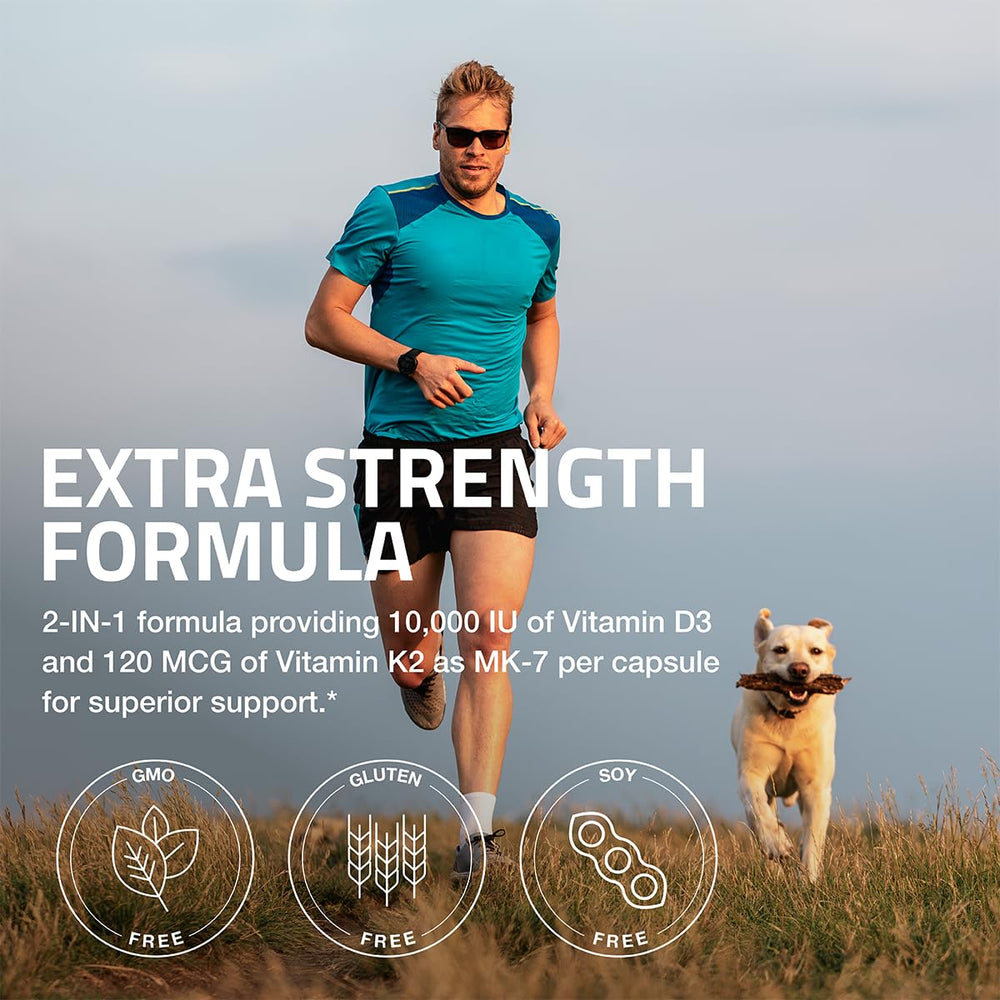 EXTRA STRENGTH FORMULA

2-IN-1 formula providing 10,000 IU of Vitamin D3 and 120 MCG of Vitamin K2 as MK-7 per capsule for superior support.*

GMO FREE

GLUTEN FREE

SOY FREE