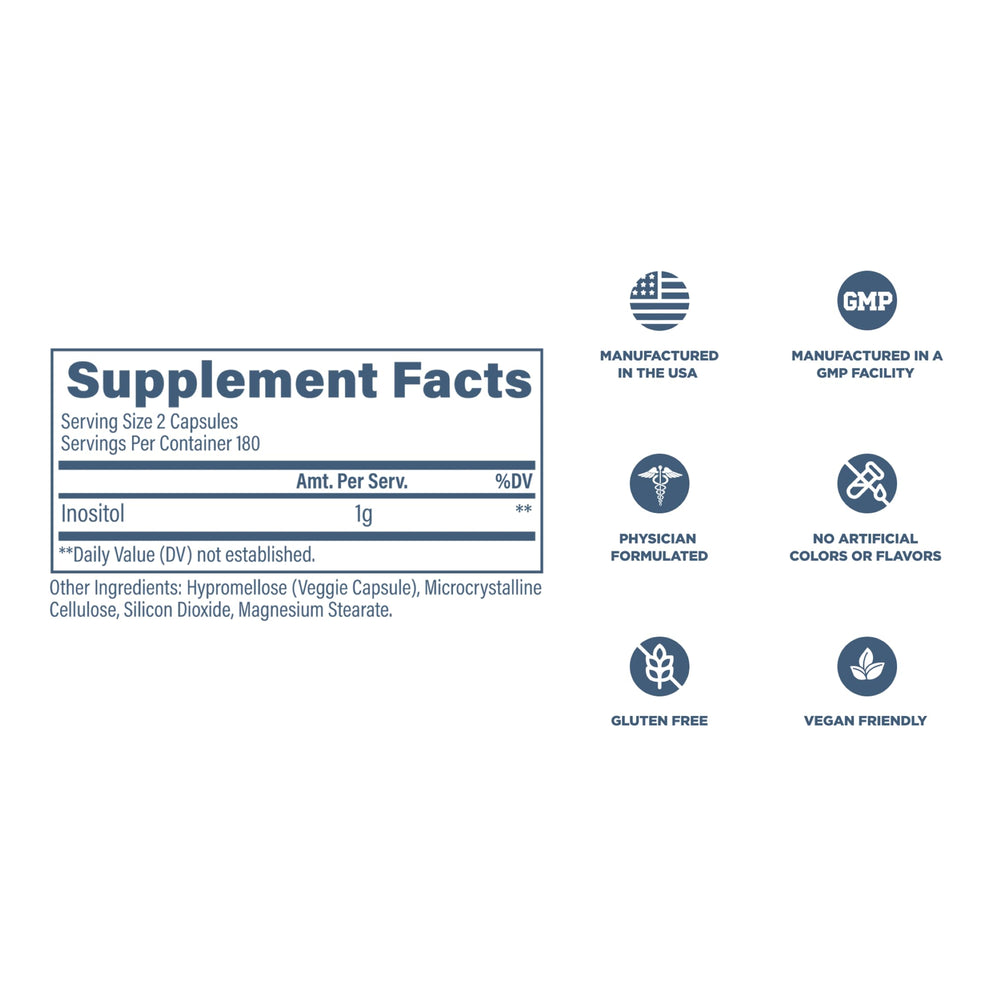 Supplement Facts

Serving Size 2 Capsules
Servings Per Container 180

| | Amt. Per Serv. | %DV |
|---|---|---|
| Inositol | 1g | ** |

**Daily Value (DV) not established.

Other Ingredients: Hypromellose (Veggie Capsule), Microcrystalline Cellulose, Silicon Dioxide, Magnesium Stearate.

MANUFACTURED IN THE USA

GMP

MANUFACTURED IN A GMP FACILITY

PHYSICIAN FORMULATED

NO ARTIFICIAL COLORS OR FLAVORS

GLUTEN FREE

VEGAN FRIENDLY