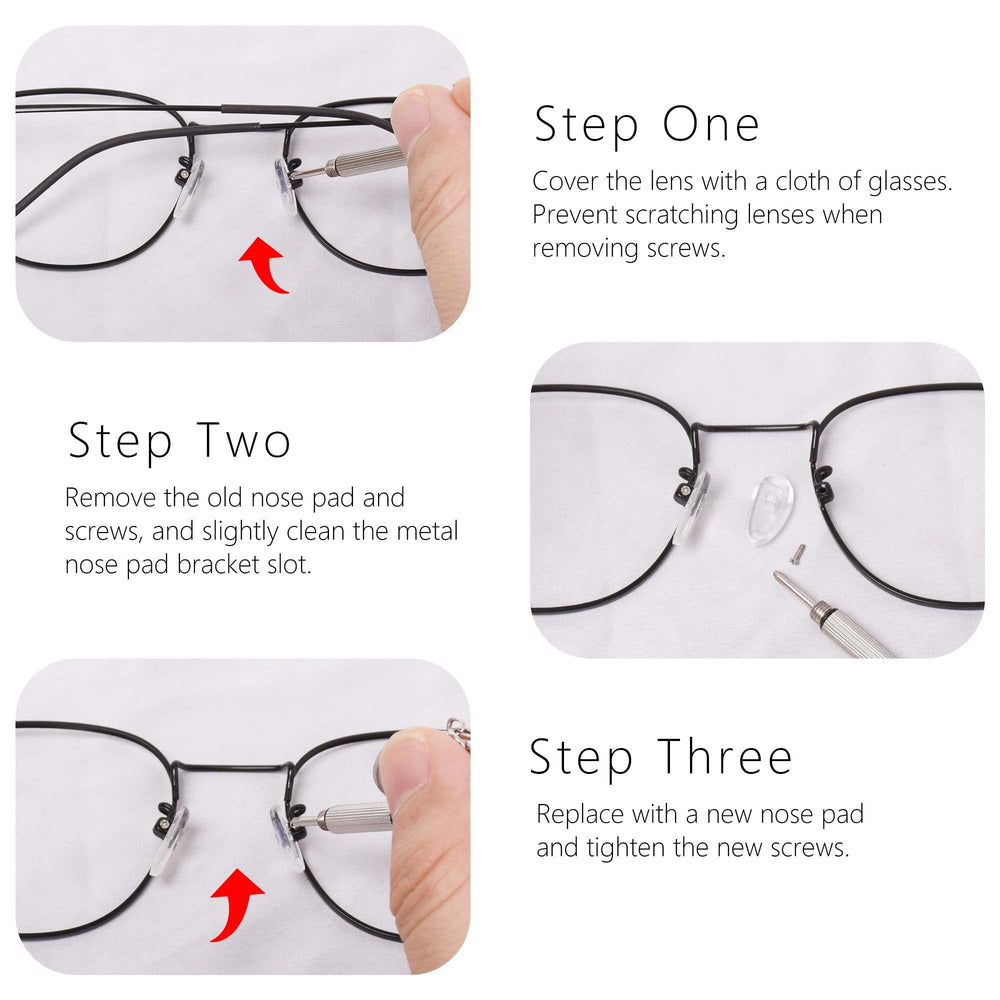 Step One

Cover the lens with a cloth of glasses. Prevent scratching lenses when removing screws.

Step Two

Remove the old nose pad and screws, and slightly clean the metal nose pad bracket slot.

Step Three

Replace with a new nose pad and tighten the new screws.