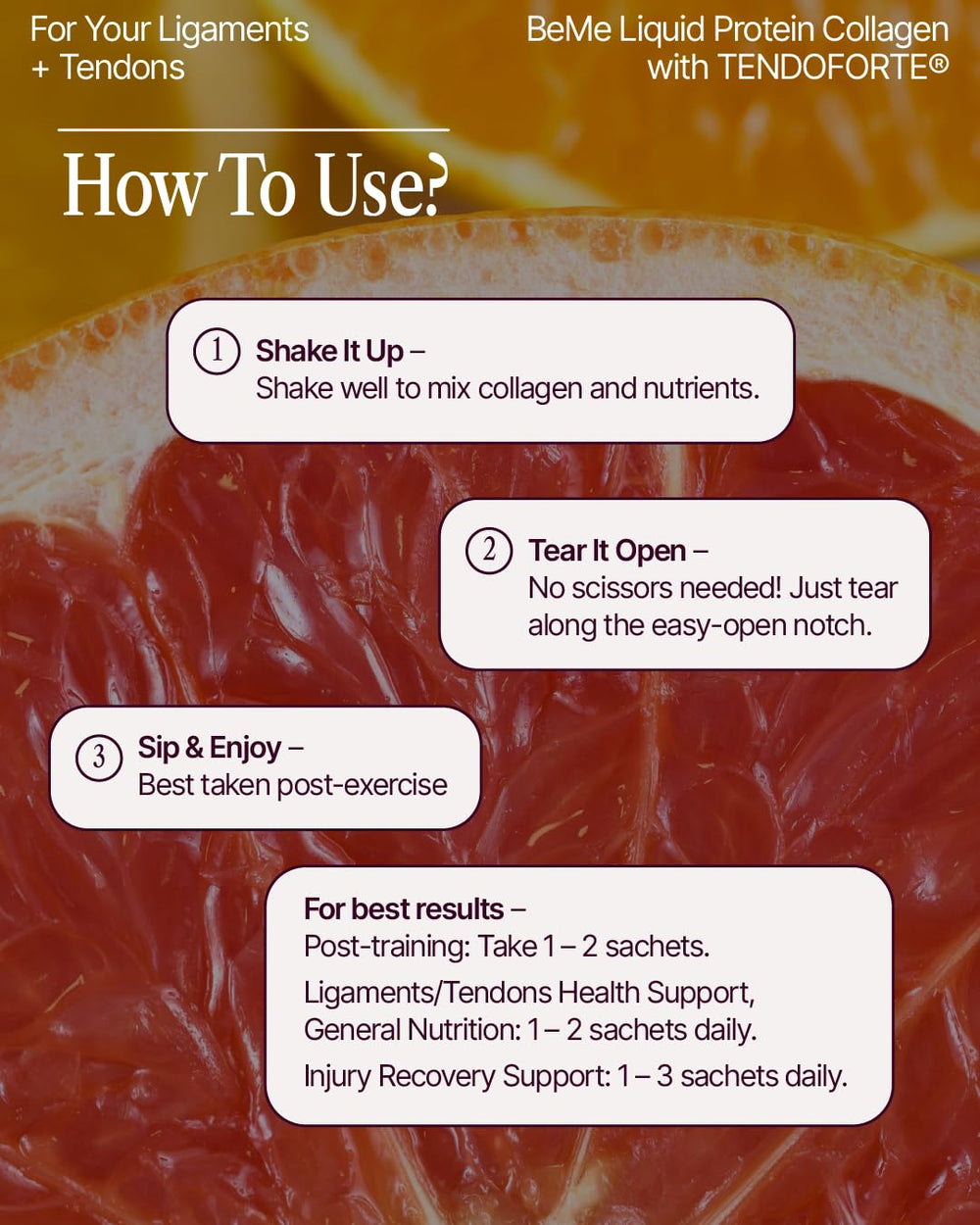 For Your Ligaments + Tendons

BeMe Liquid Protein Collagen with TENDOFORTE®

How To Use?

1 Shake It Up – Shake well to mix collagen and nutrients.

2 Tear It Open – No scissors needed! Just tear along the easy-open notch.

3 Sip & Enjoy – Best taken post-exercise

For best results –
Post-training: Take 1 – 2 sachets.

Ligaments/Tendons Health Support, General Nutrition: 1 – 2 sachets daily.

Injury Recovery Support: 1 – 3 sachets daily.