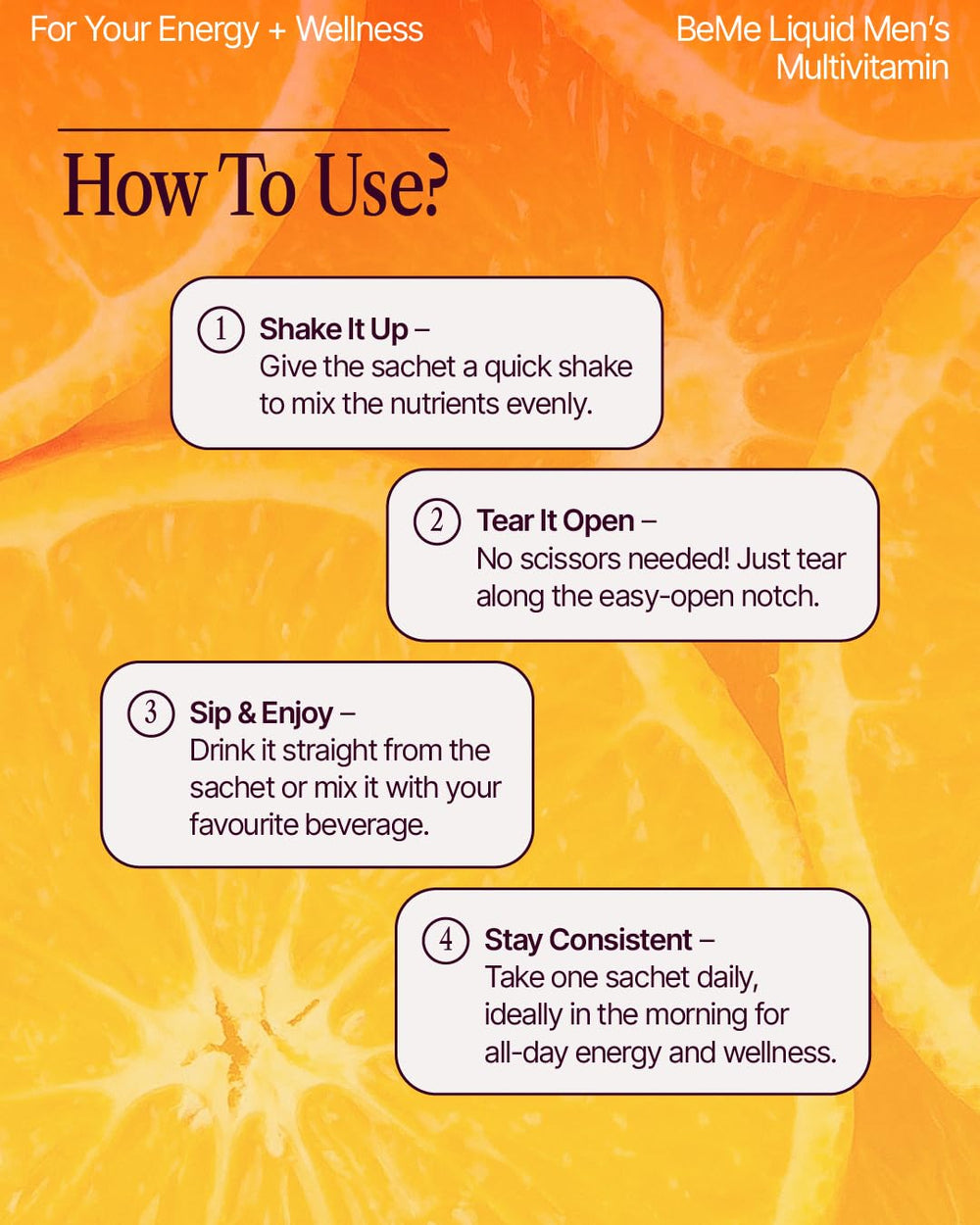 For Your Energy + Wellness

BeMe Liquid Men's Multivitamin

How To Use?

1 Shake It Up – Give the sachet a quick shake to mix the nutrients evenly.

2 Tear It Open – No scissors needed! Just tear along the easy-open notch.

3 Sip & Enjoy – Drink it straight from the sachet or mix it with your favourite beverage.

4 Stay Consistent – Take one sachet daily, ideally in the morning for all-day energy and wellness.