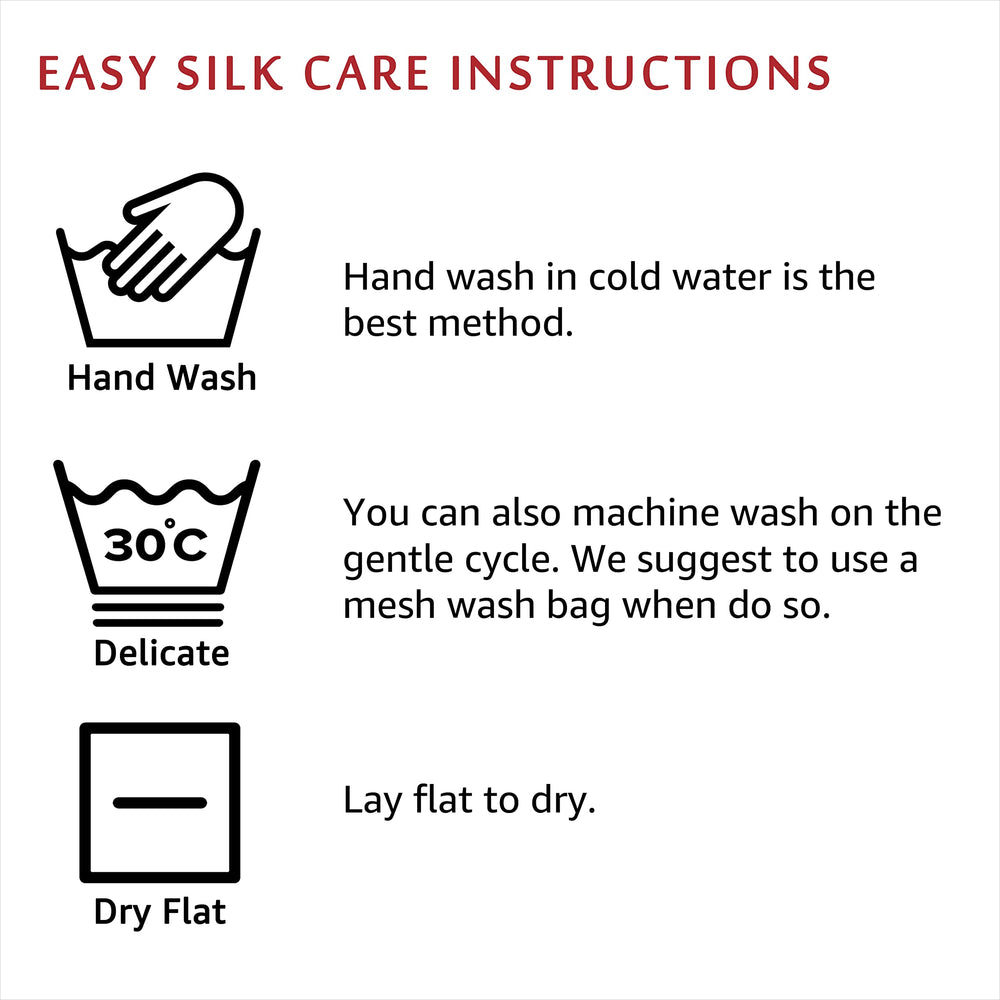 EASY SILK CARE INSTRUCTIONS

Hand Wash

Hand wash in cold water is the best method.

30°C

Delicate

You can also machine wash on the gentle cycle. We suggest to use a mesh wash bag when do so.

Dry Flat

Lay flat to dry.