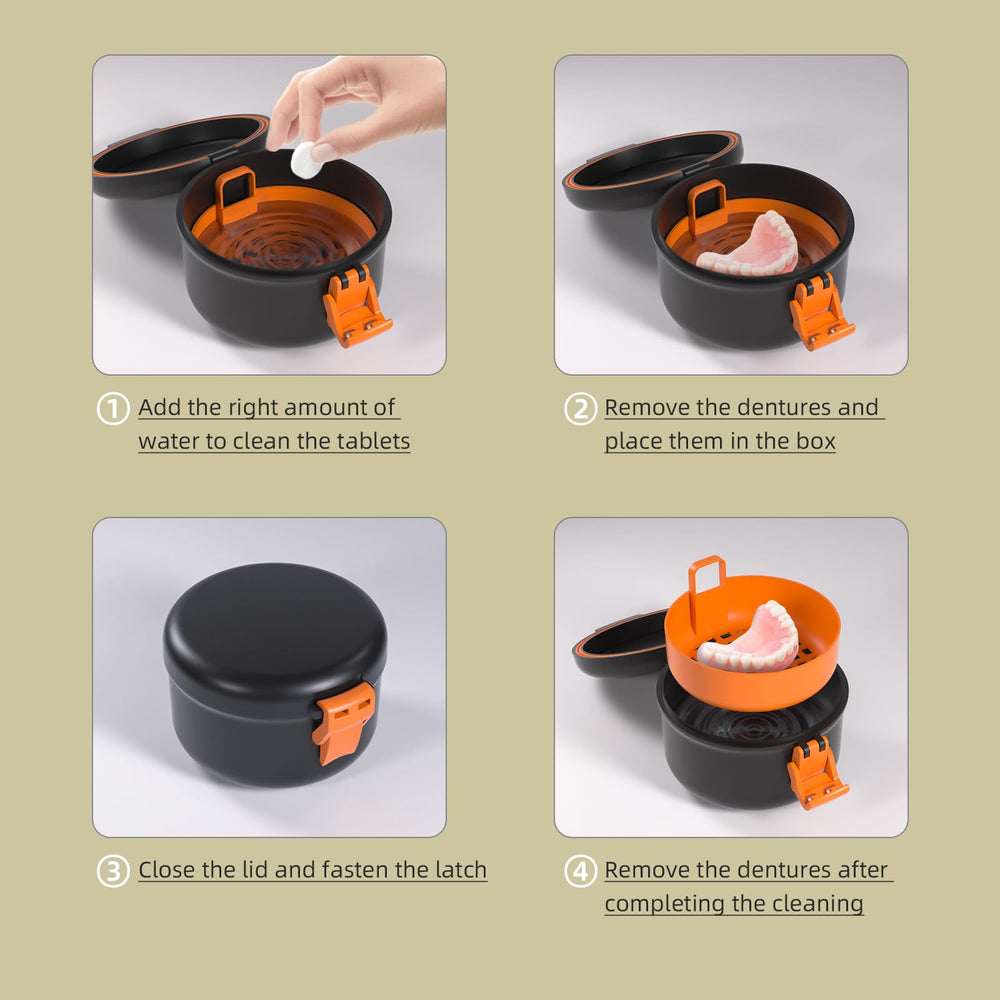 1 Add the right amount of water to clean the tablets

2 Remove the dentures and place them in the box

3 Close the lid and fasten the latch

4 Remove the dentures after completing the cleaning