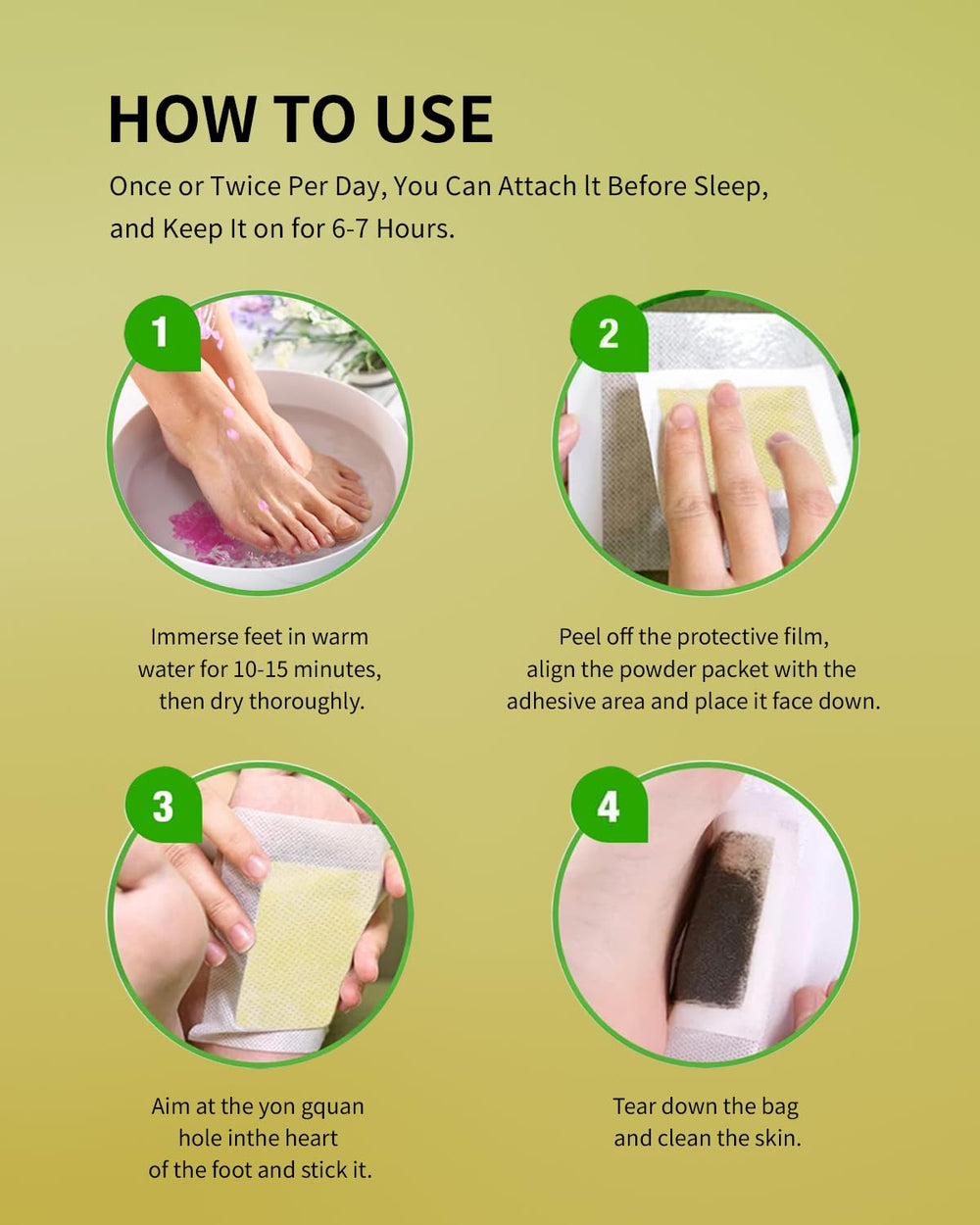 HOW TO USE

Once or Twice Per Day, You Can Attach lt Before Sleep, and Keep It on for 6-7 Hours.

1

Immerse feet in warm water for 10-15 minutes, then dry thoroughly.

2

Peel off the protective film, align the powder packet with the adhesive area and place it face down.

3

Aim at the yon gquan hole inthe heart of the foot and stick it.

4

Tear down the bag and clean the skin.