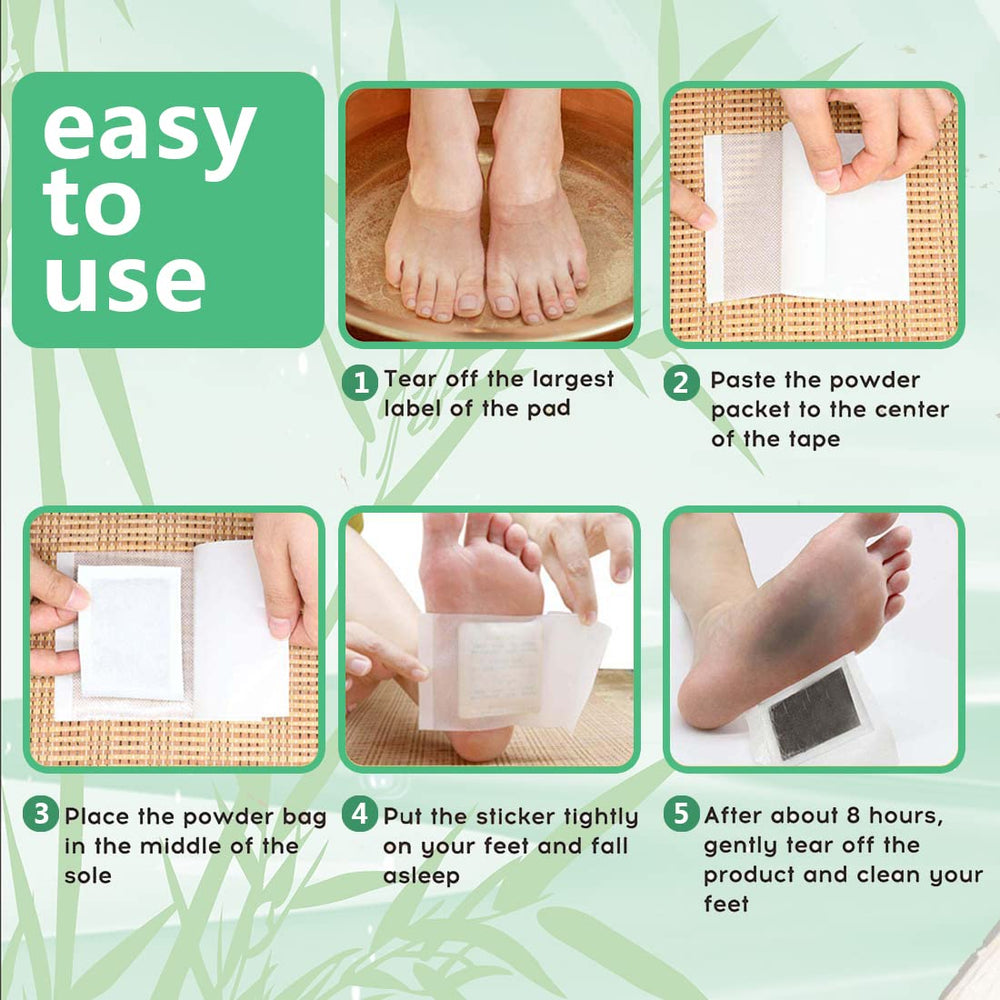 easy to use

1 Tear off the largest label of the pad

2 Paste the powder packet to the center of the tape

3 Place the powder bag in the middle of the sole

4 Put the sticker tightly on your feet and fall asleep

5 After about 8 hours, gently tear off the product and clean your feet