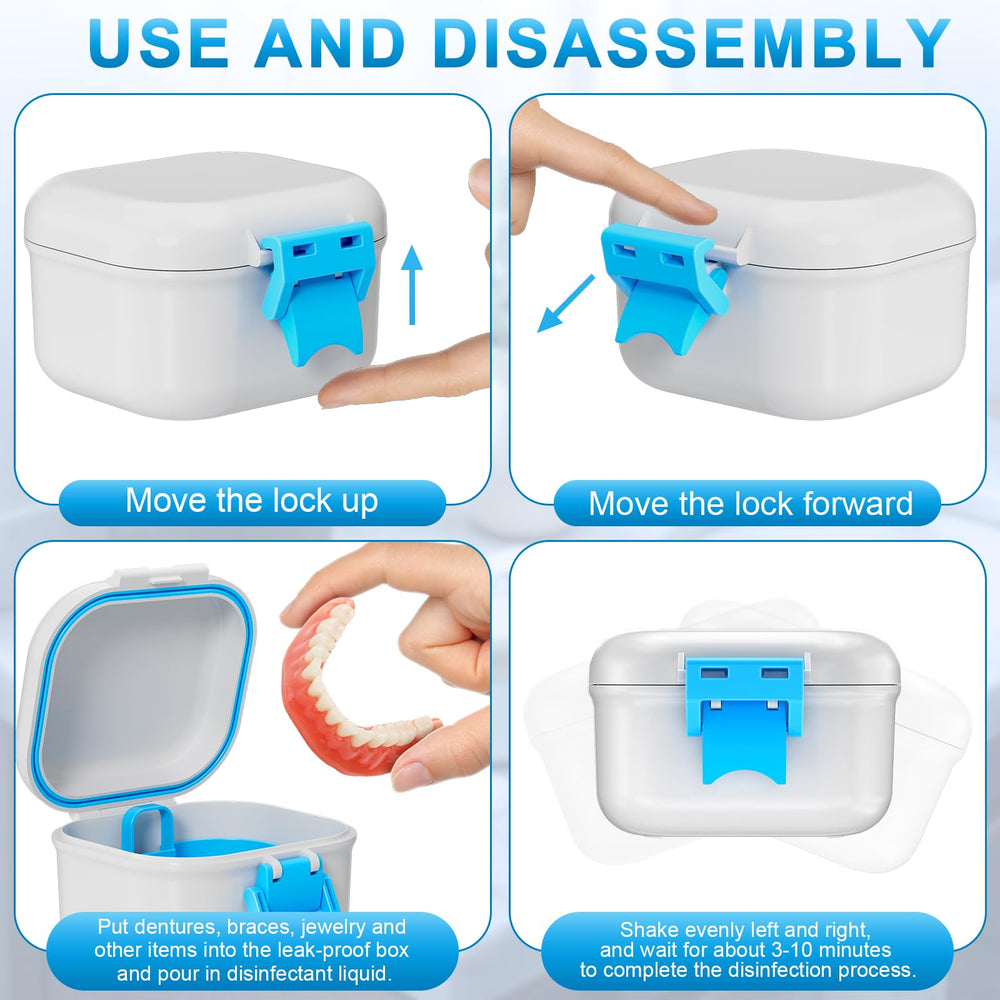 USE AND DISASSEMBLY

Move the lock up

Move the lock forward

Put dentures, braces, jewelry and other items into the leak-proof box and pour in disinfectant liquid.

Shake evenly left and right, and wait for about 3-10 minutes to complete the disinfection process.