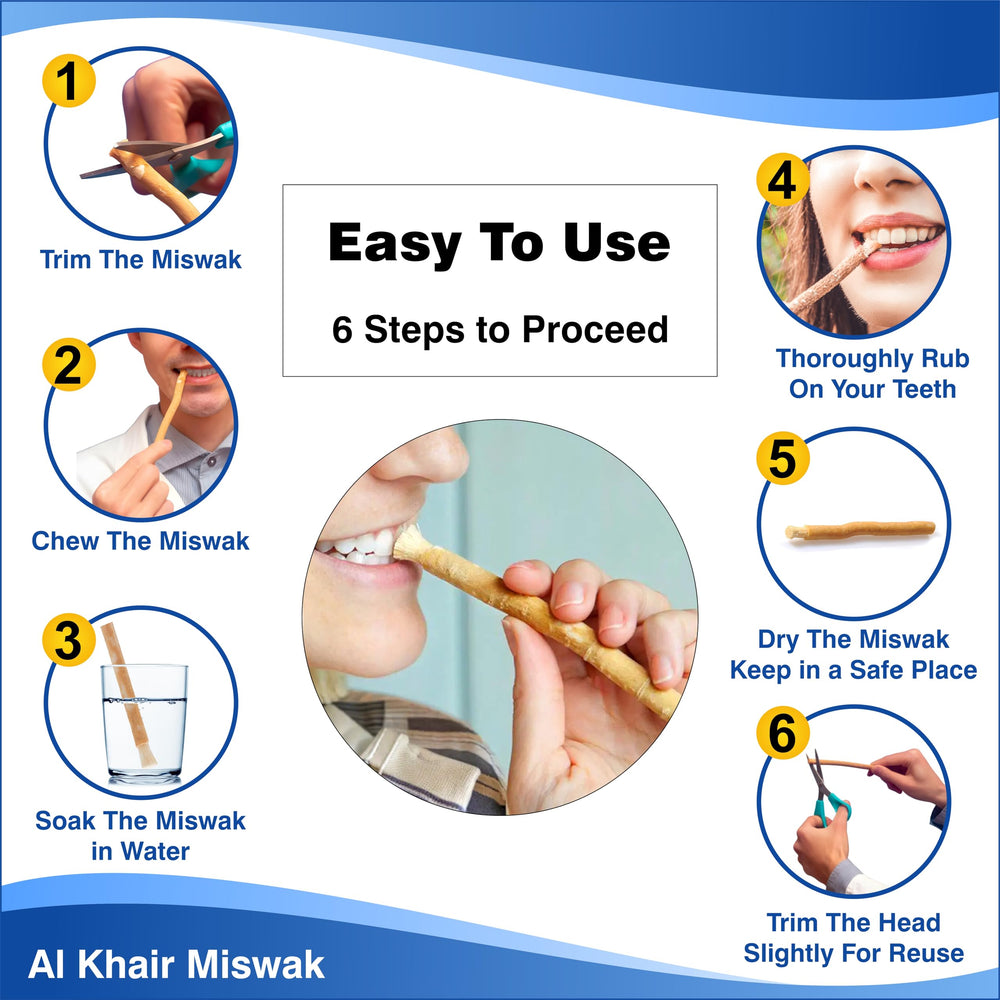 Easy To Use

6 Steps to Proceed

1
Trim The Miswak

2
Chew The Miswak

3
Soak The Miswak in Water

4
Thoroughly Rub On Your Teeth

5
Dry The Miswak Keep in a Safe Place

6
Trim The Head Slightly For Reuse

Al Khair Miswak