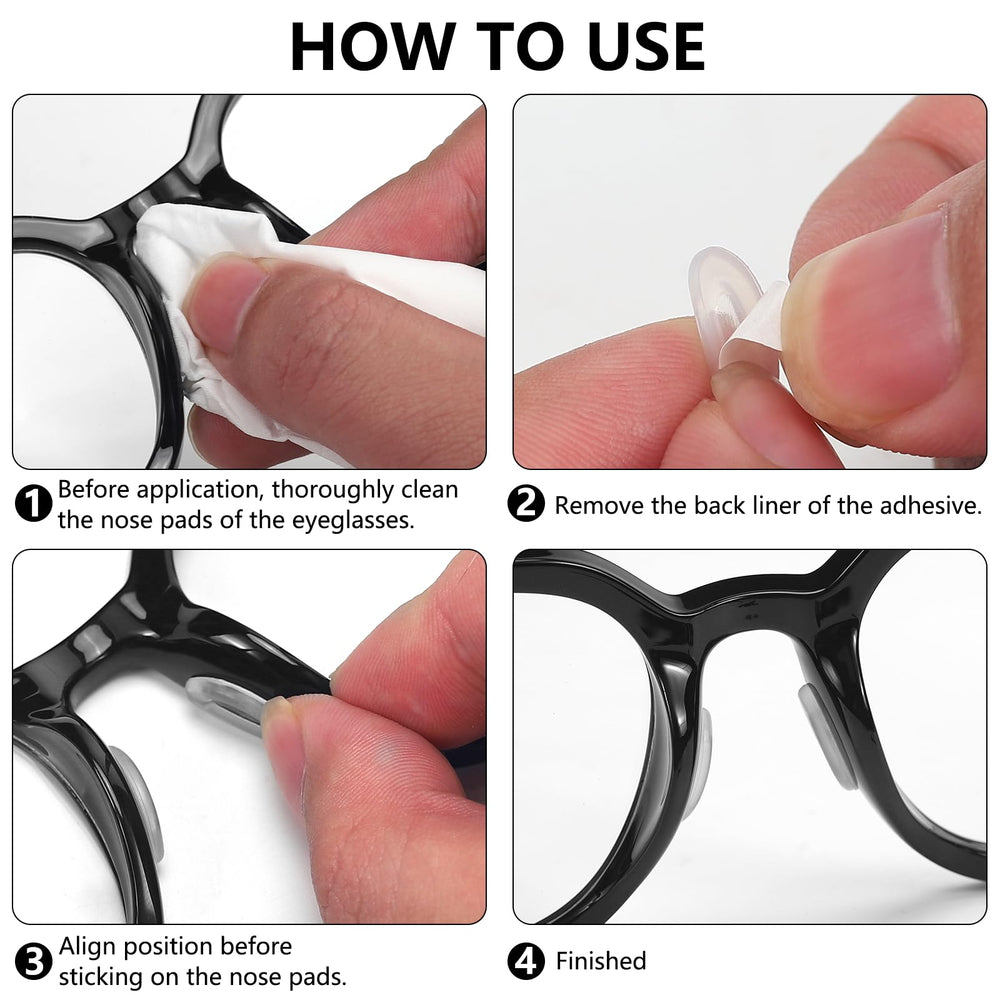 HOW TO USE

1 Before application, thoroughly clean the nose pads of the eyeglasses.

2 Remove the back liner of the adhesive.

3 Align position before sticking on the nose pads.

4 Finished