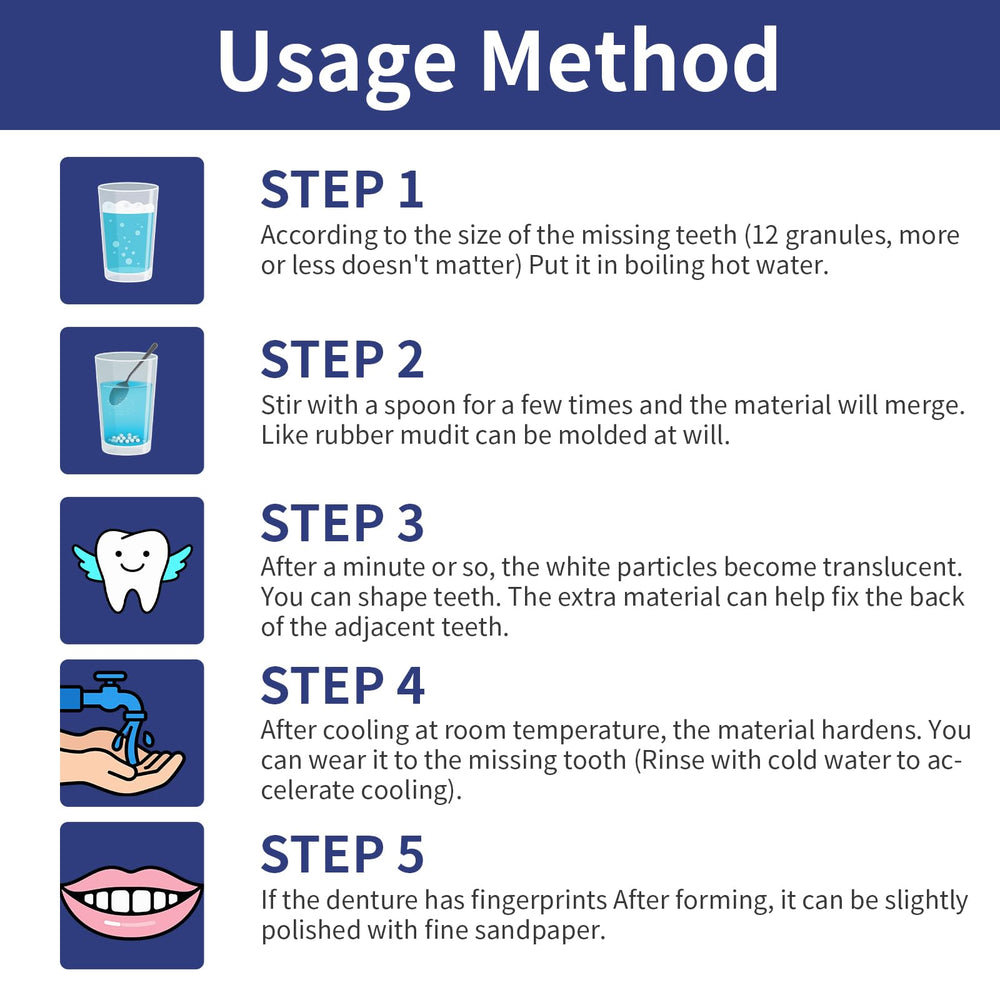 Usage Method

STEP 1
According to the size of the missing teeth (12 granules, more or less doesn't matter) Put it in boiling hot water.

STEP 2
Stir with a spoon for a few times and the material will merge. Like rubber mudit can be molded at will.

STEP 3
After a minute or so, the white particles become translucent. You can shape teeth. The extra material can help fix the back of the adjacent teeth.

STEP 4
After cooling at room temperature, the material hardens. You can wear it to the missing tooth (Rinse with cold water to accelerate cooling).

STEP 5
If the denture has fingerprints After forming, it can be slightly polished with fine sandpaper.