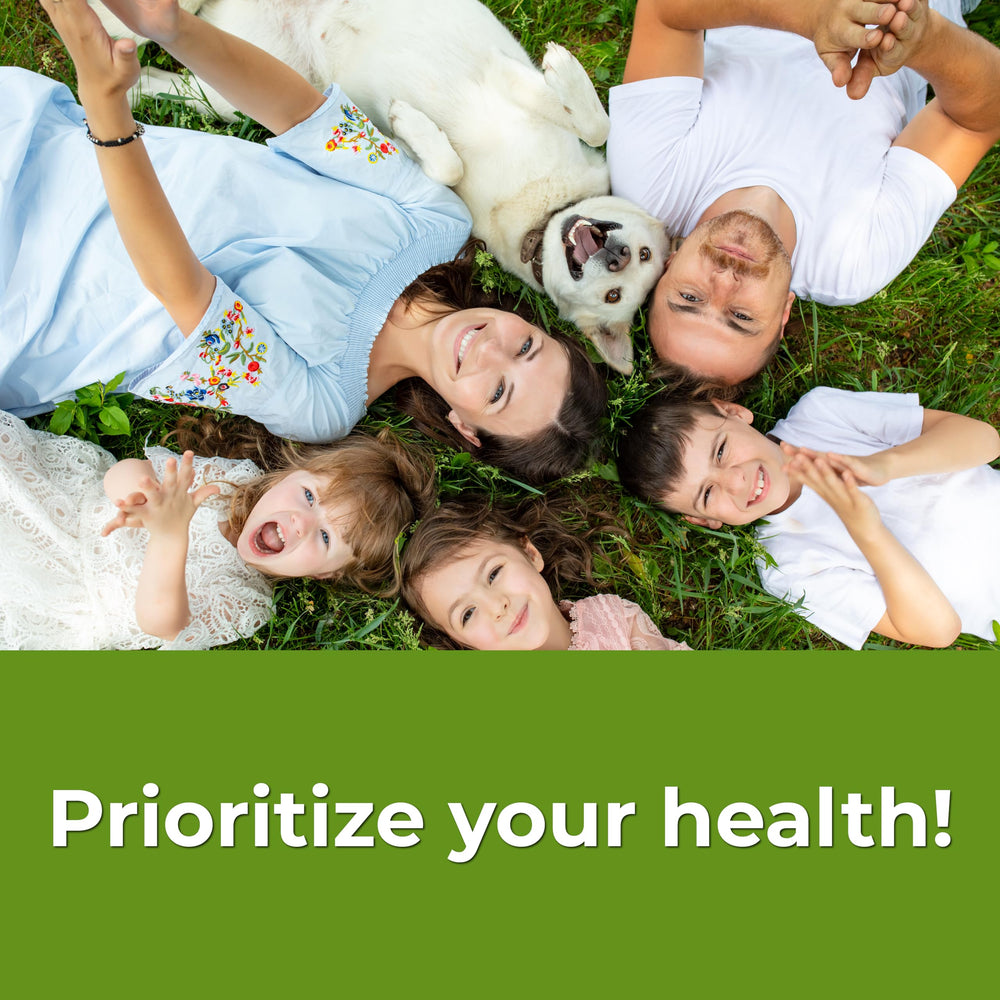 Prioritize your health!