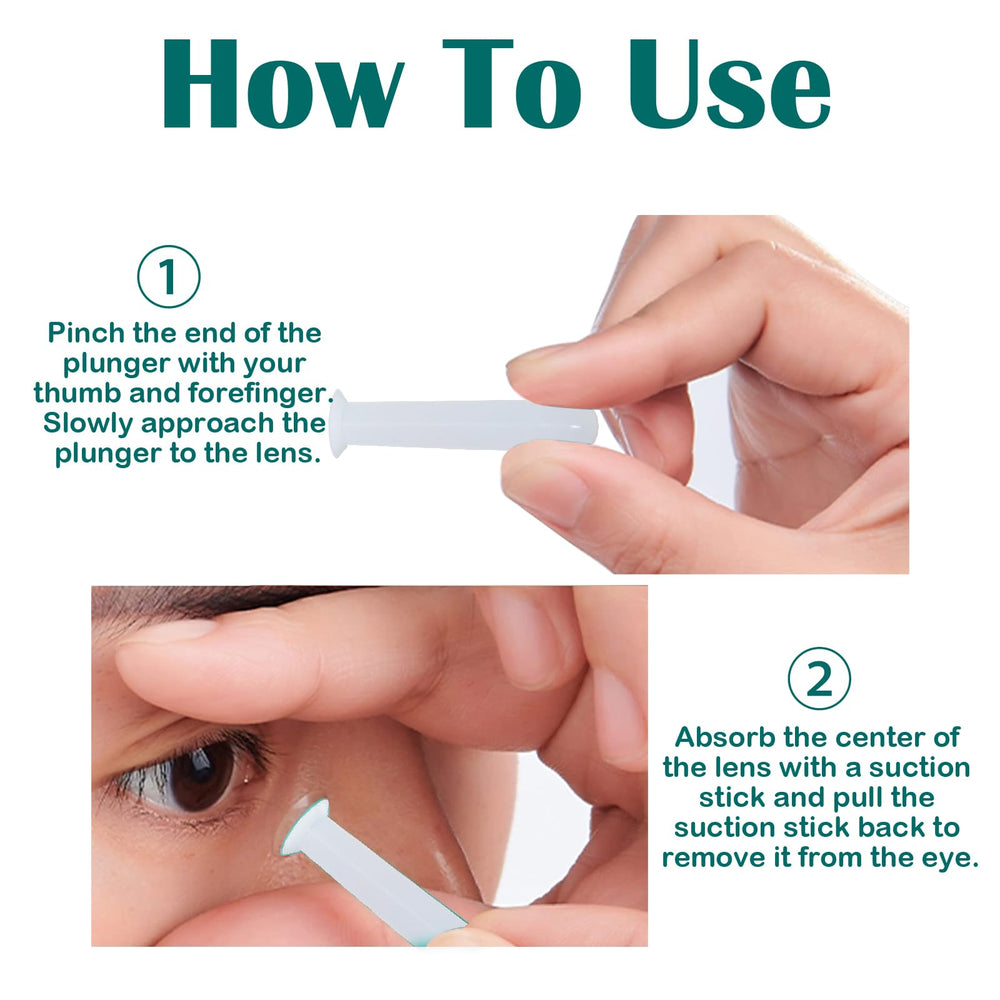 How To Use

1

Pinch the end of the plunger with your thumb and forefinger. Slowly approach the plunger to the lens.

2

Absorb the center of the lens with a suction stick and pull the suction stick back to remove it from the eye.