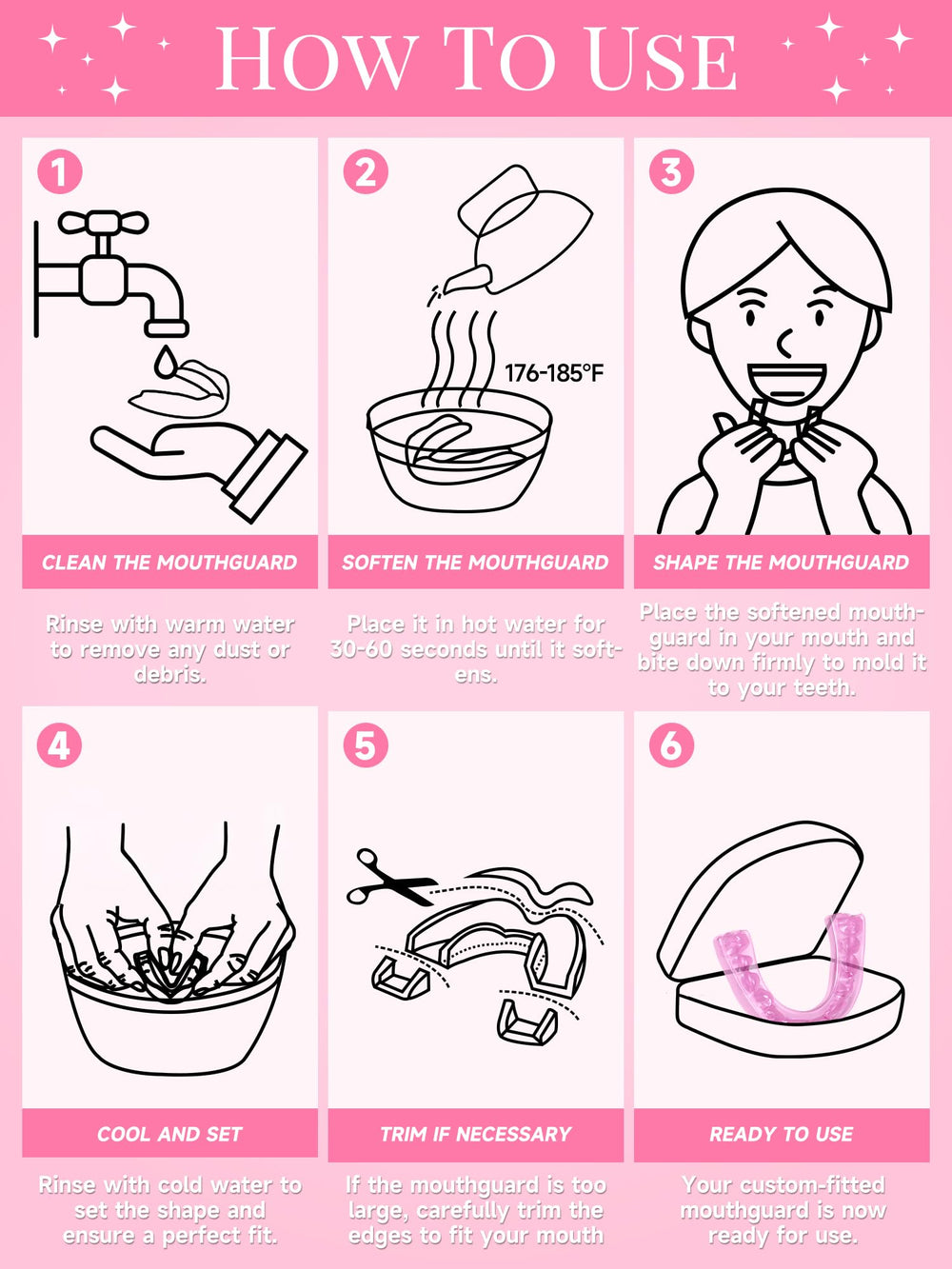 HOW TO USE

1

CLEAN THE MOUTHGUARD

Rinse with warm water to remove any dust or debris.

2

176-185°F

SOFTEN THE MOUTHGUARD

Place it in hot water for 30-60 seconds until it softens.

3

SHAPE THE MOUTHGUARD

Place the softened mouthguard in your mouth and bite down firmly to mold it to your teeth.

4

COOL AND SET

Rinse with cold water to set the shape and ensure a perfect fit.

5

TRIM IF NECESSARY

If the mouthguard is too large, carefully trim the edges to fit your mouth

6

READY TO USE

Your custom-fitted mouthguard is now ready for use.