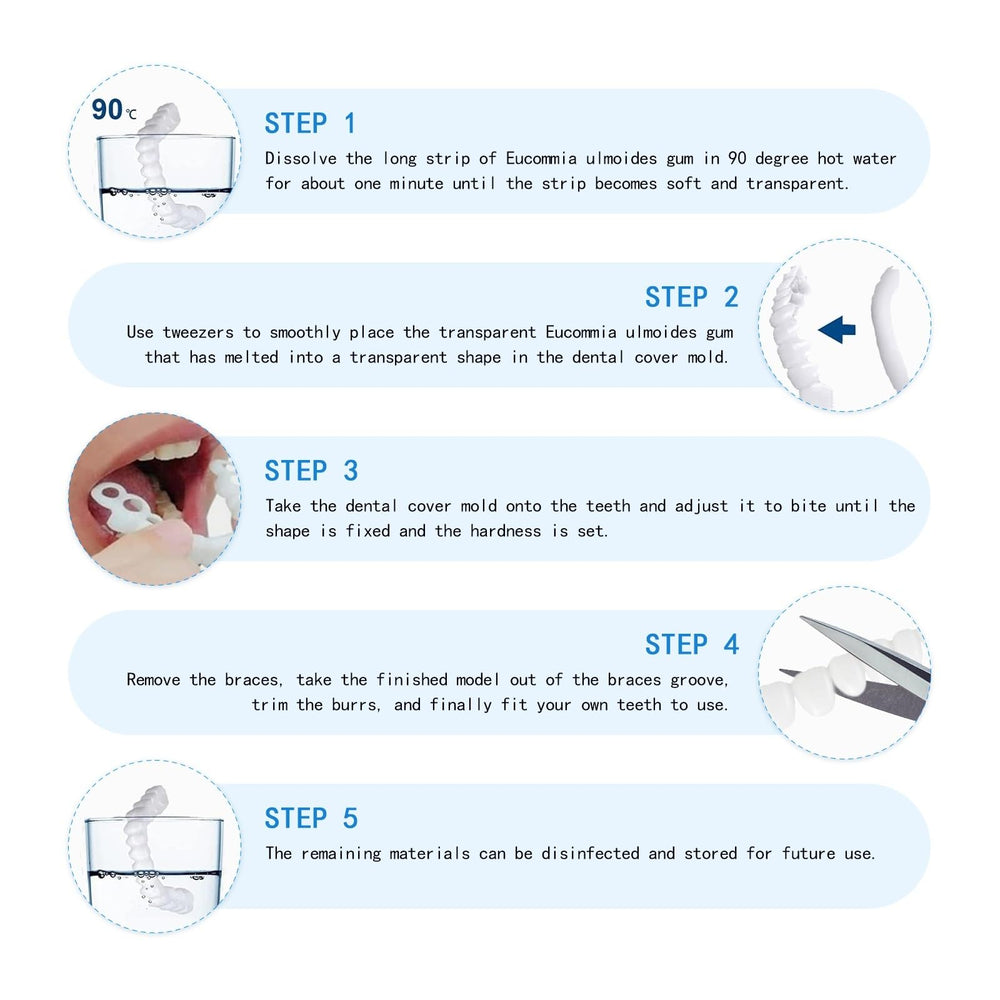 90℃

STEP 1
Dissolve the long strip of Eucommia ulmoides gum in 90 degree hot water for about one minute until the strip becomes soft and transparent.

STEP 2
Use tweezers to smoothly place the transparent Eucommia ulmoides gum that has melted into a transparent shape in the dental cover mold.

STEP 3
Take the dental cover mold onto the teeth and adjust it to bite until the shape is fixed and the hardness is set.

STEP 4
Remove the braces, take the finished model out of the braces groove, trim the burrs, and finally fit your own teeth to use.

STEP 5
The remaining materials can be disinfected and stored for future use.