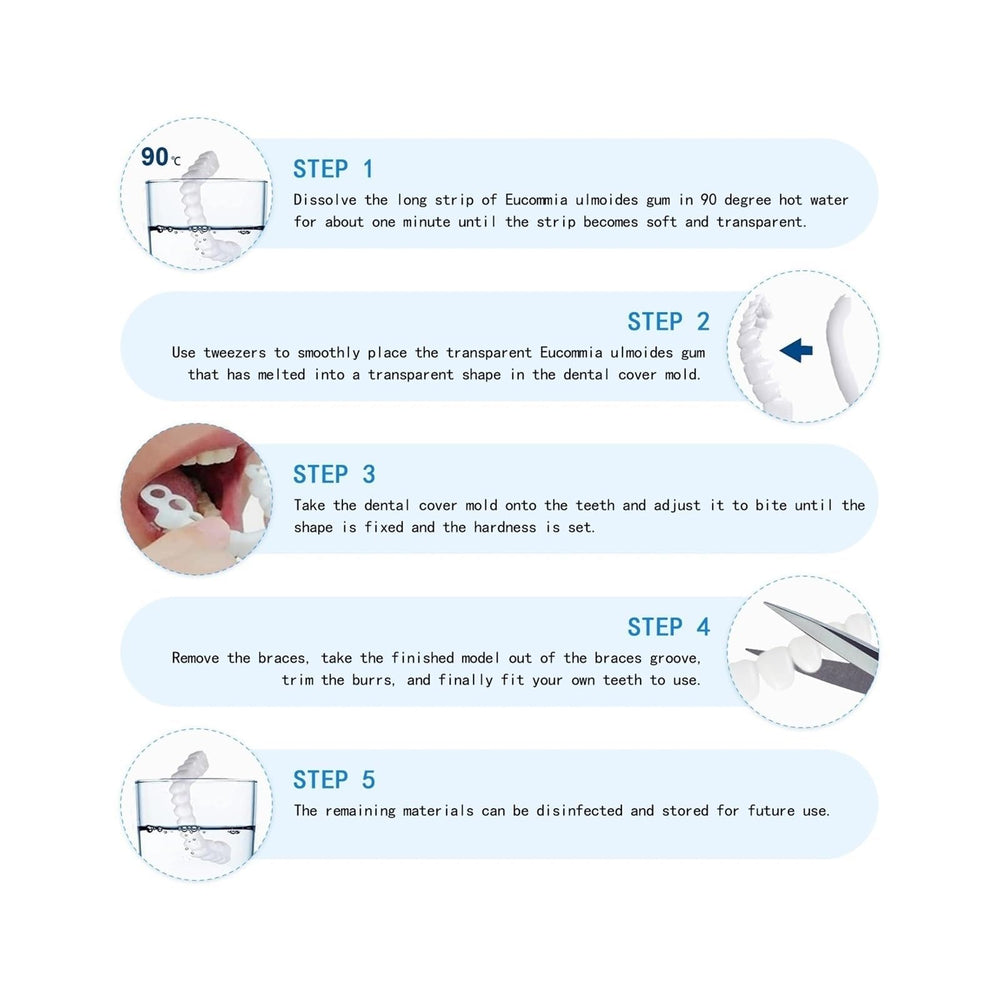 90℃

STEP 1

Dissolve the long strip of Eucommia ulmoides gum in 90 degree hot water for about one minute until the strip becomes soft and transparent.

STEP 2

Use tweezers to smoothly place the transparent Eucommia ulmoides gum that has melted into a transparent shape in the dental cover mold.

STEP 3

Take the dental cover mold onto the teeth and adjust it to bite until the shape is fixed and the hardness is set.

STEP 4

Remove the braces, take the finished model out of the braces groove, trim the burrs, and finally fit your own teeth to use.

STEP 5

The remaining materials can be disinfected and stored for future use.