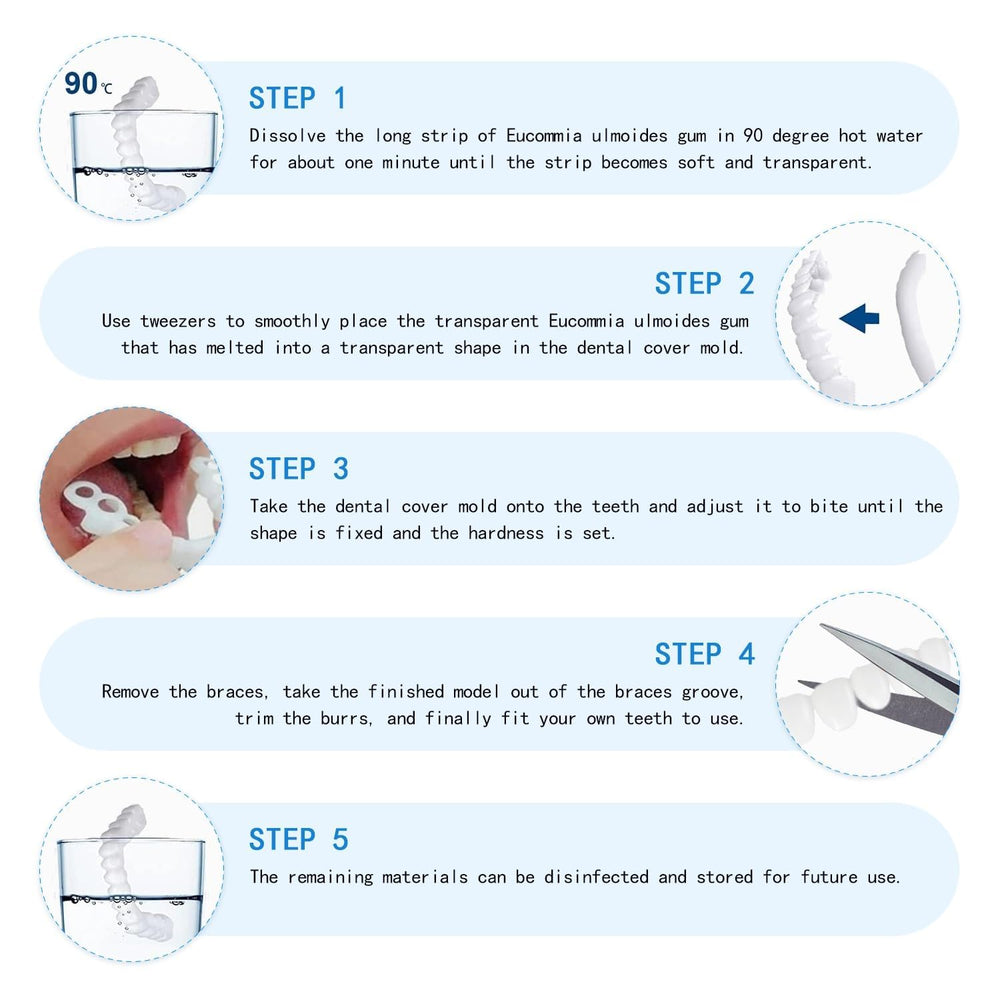 90℃

STEP 1

Dissolve the long strip of Eucommia ulmoides gum in 90 degree hot water for about one minute until the strip becomes soft and transparent.

STEP 2

Use tweezers to smoothly place the transparent Eucommia ulmoides gum that has melted into a transparent shape in the dental cover mold.

STEP 3

Take the dental cover mold onto the teeth and adjust it to bite until the shape is fixed and the hardness is set.

STEP 4

Remove the braces, take the finished model out of the braces groove, trim the burrs, and finally fit your own teeth to use.

STEP 5

The remaining materials can be disinfected and stored for future use.